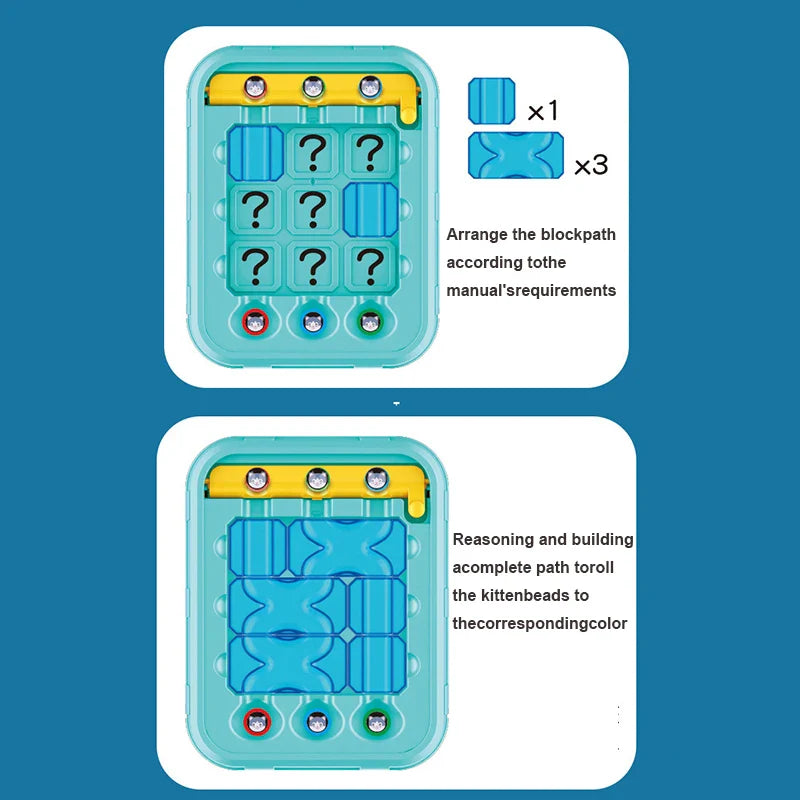 ?
?
?
?
?
?
?

×1
×3

Arrange the blockpath according tothe manual'srequirements

Reasoning and building acomplete path toroll the kittenbeads to thecorrespondingcolor