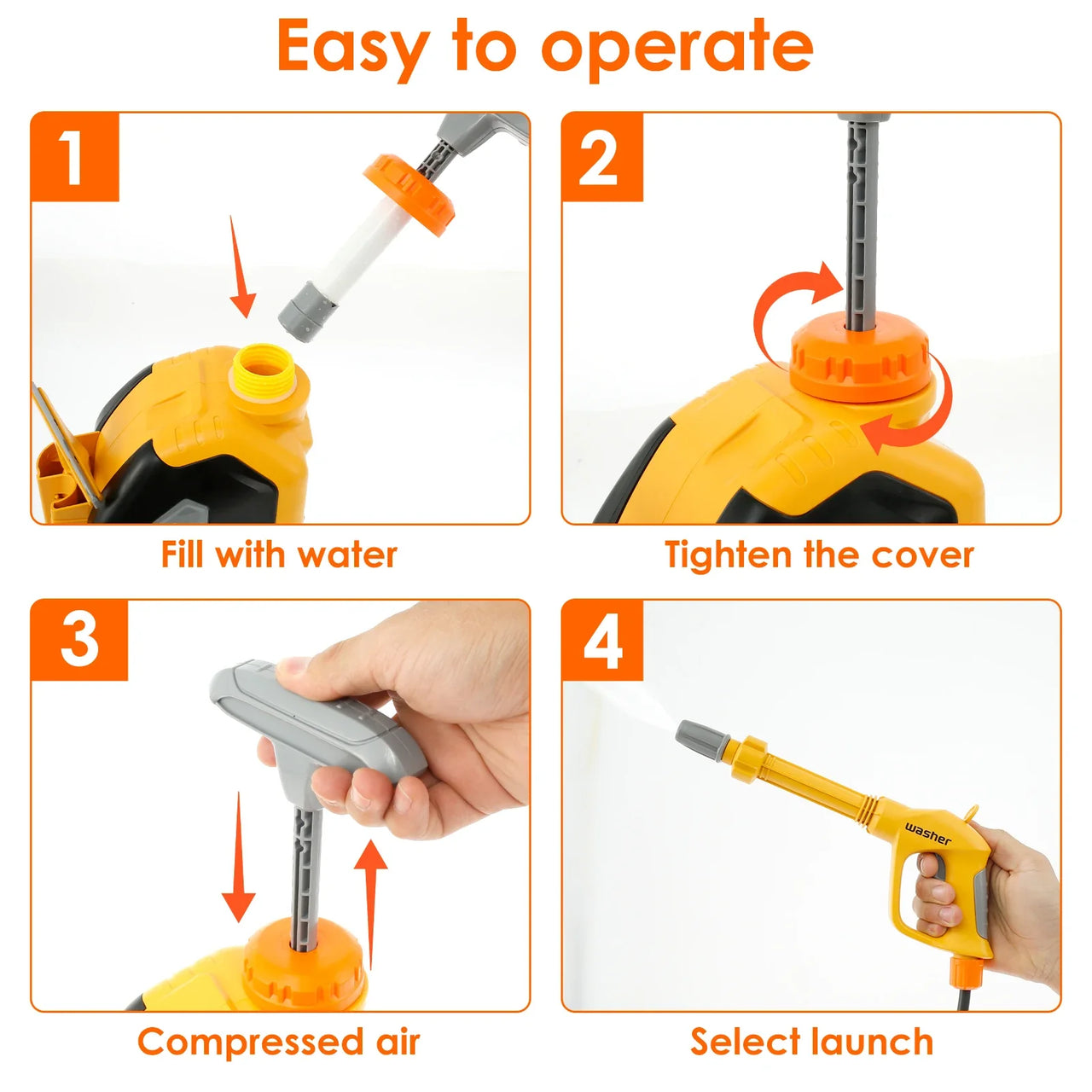 Easy to operate

1

Fill with water

2

Tighten the cover

3

Compressed air

4

washer

Select launch