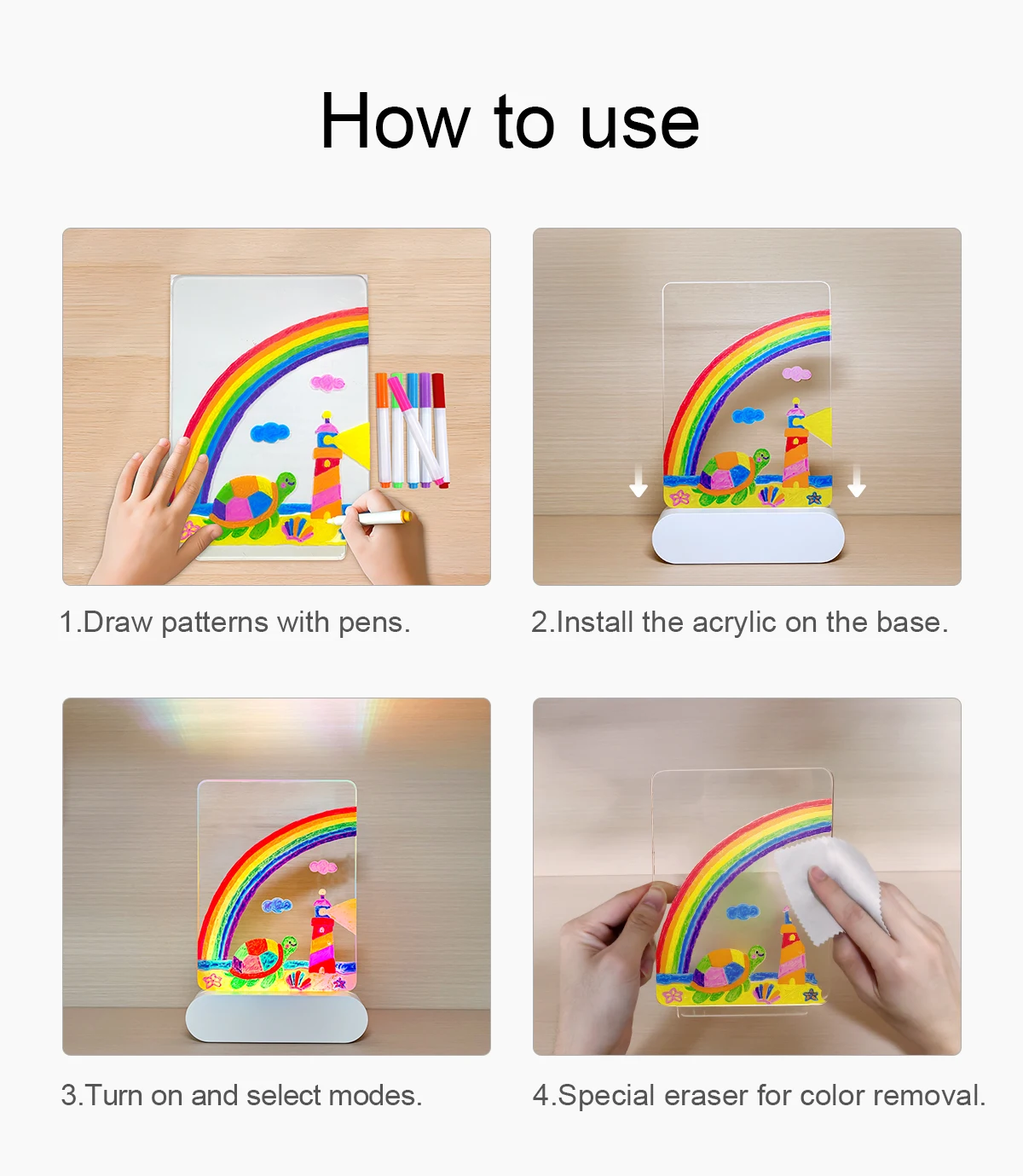 How to use

1.Draw patterns with pens.

2.Install the acrylic on the base.

3.Turn on and select modes.

4.Special eraser for color removal.