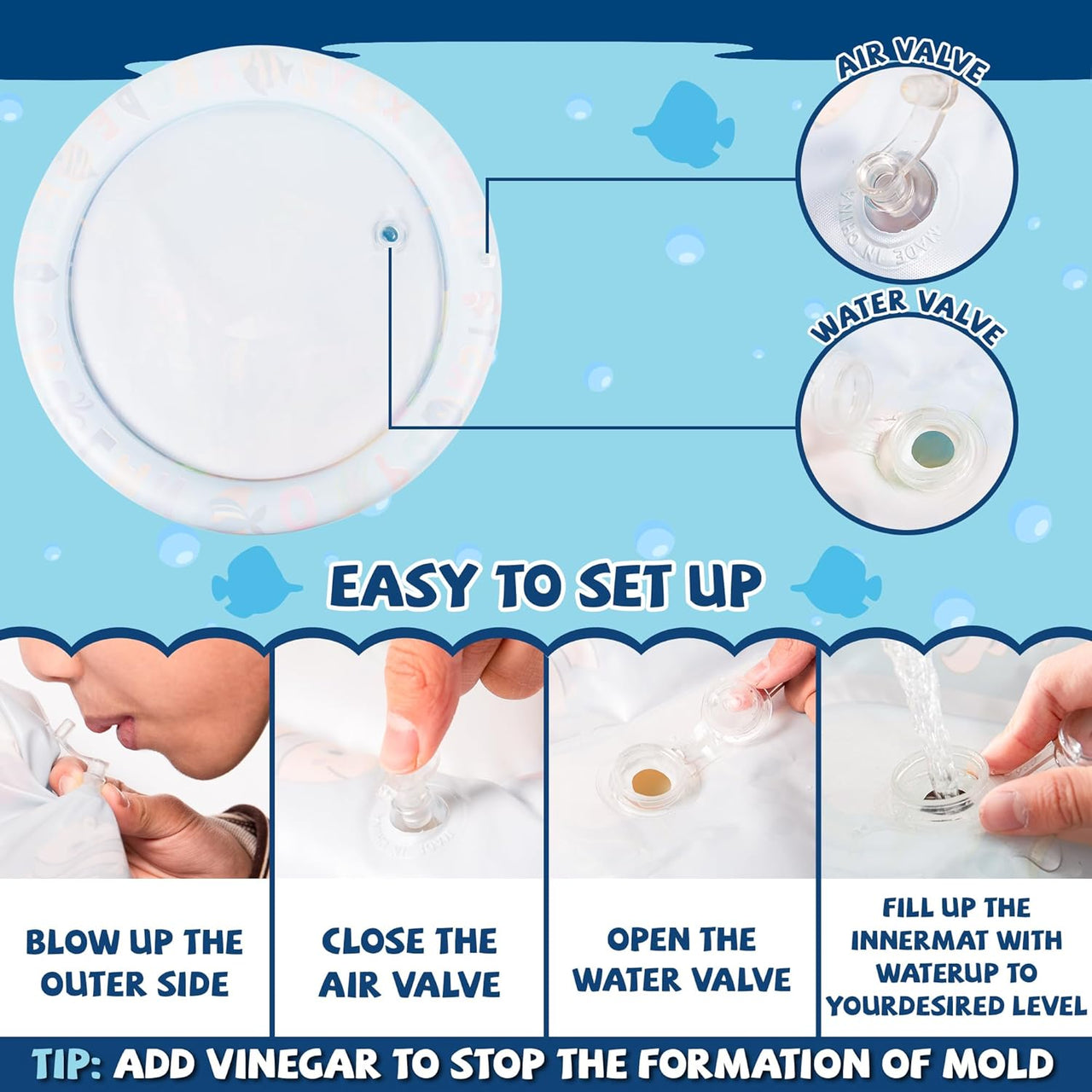 AIR VALVE

MADE IN CHINA

WATER VALVE

EASY TO SET UP

BLOW UP THE OUTER SIDE

CLOSE THE AIR VALVE

OPEN THE WATER VALVE

FILL UP THE INNERMAT WITH WATERUP TO YOURDESIRED LEVEL

TIP: ADD VINEGAR TO STOP THE FORMATION OF MOLD